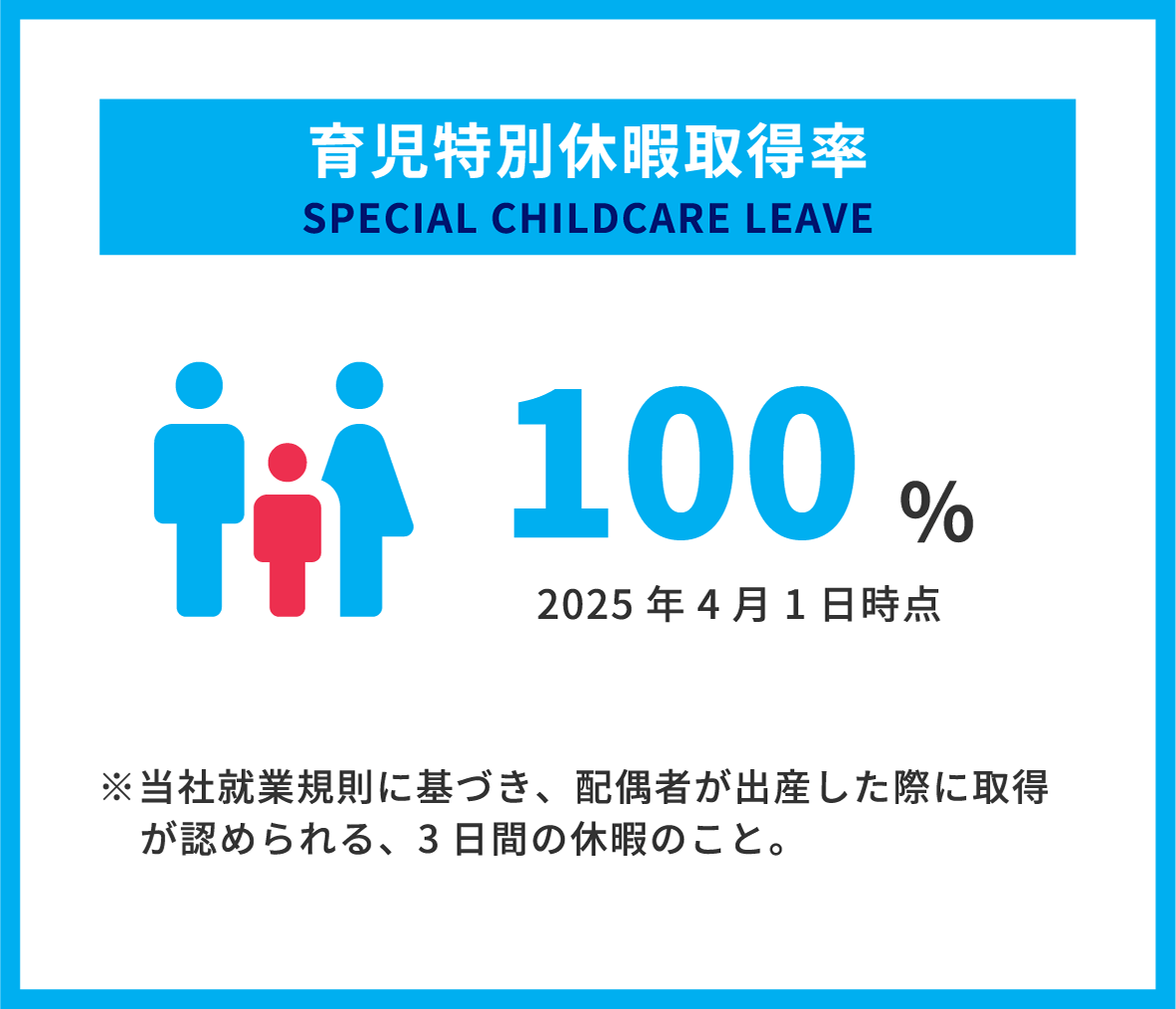 育児特別休暇取得率
SPECIAL CHILDCARE LEAVE

100 %
2025 年 4 月 1 日時点

※当社就業規則に基づき、配偶者が出産した際に取得が認められる、3 日間の休暇のこと。