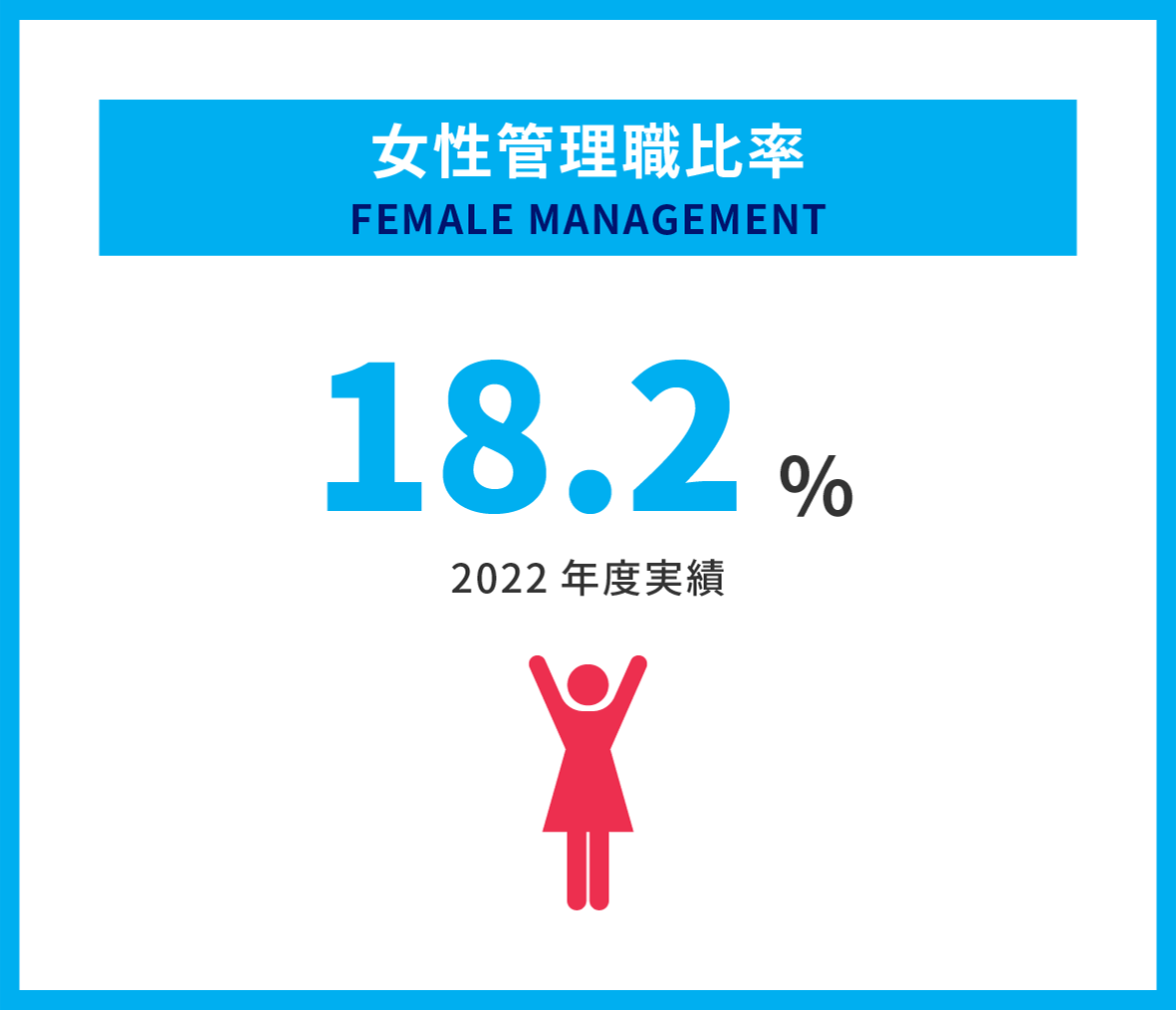 女性管理職比率
FEMALE MANAGEMENT

18.2 %

2022 年度実績